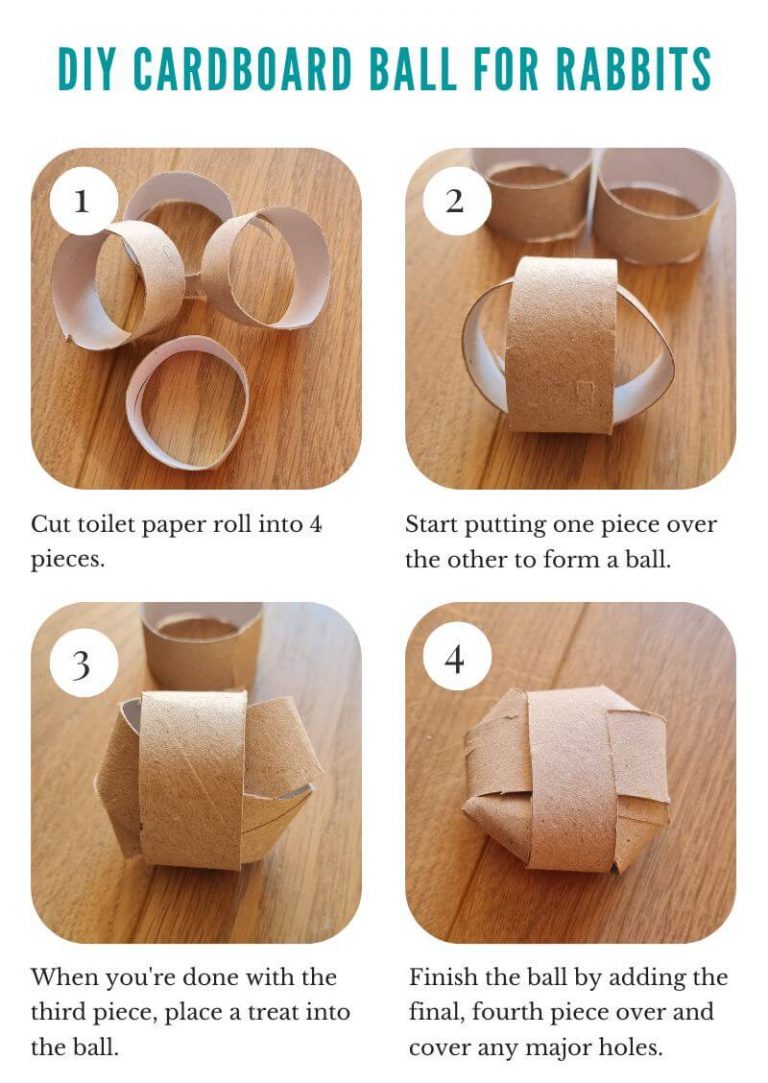 DIY CARDBOARD BALL FOR RABBITS

1

Cut toilet paper roll into 4 pieces.

2

Start putting one piece over the other to form a ball.

3

When you're done with the third piece, place a treat into the ball.

4

Finish the ball by adding the final, fourth piece over and cover any major holes.